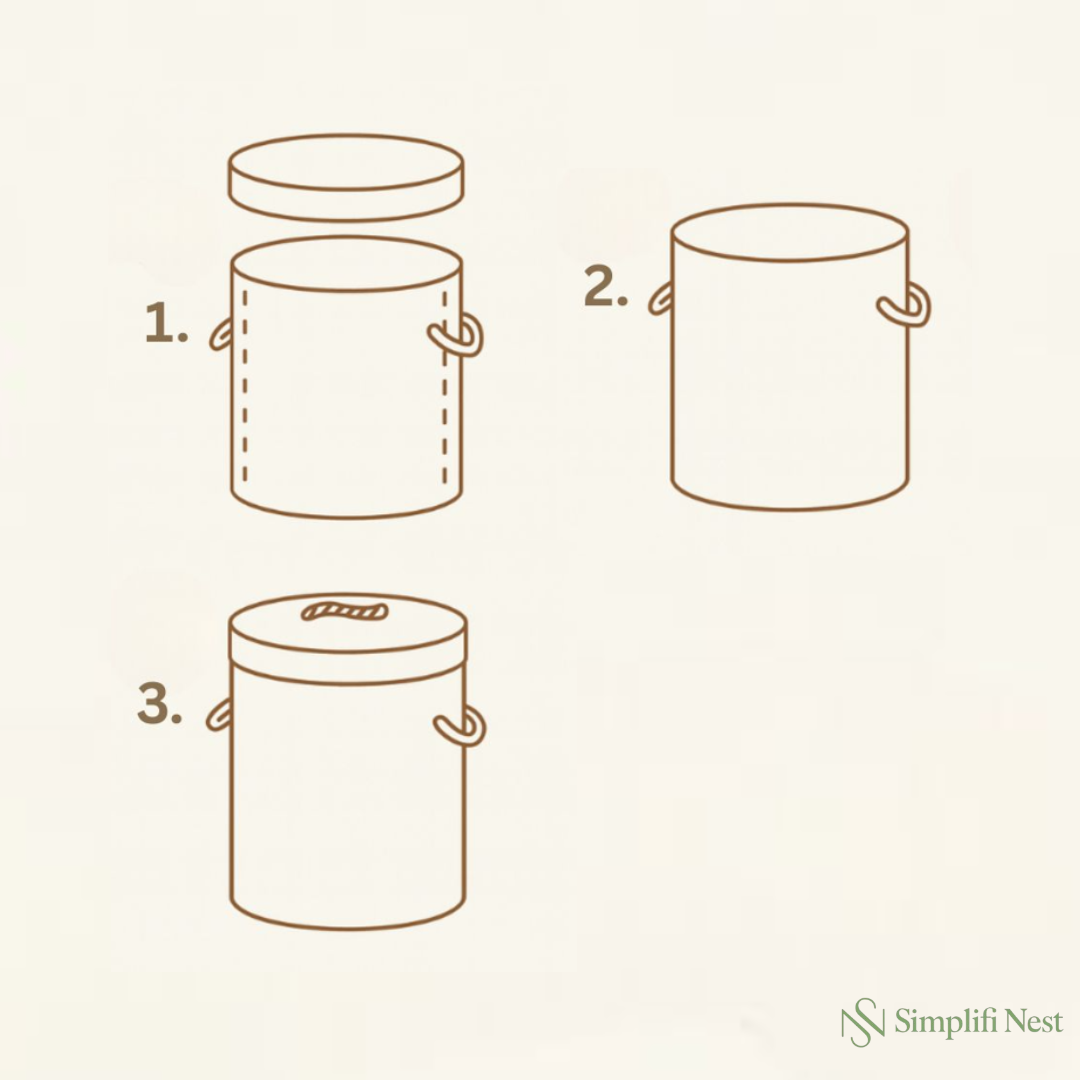 1.

2.

3.

NS Simplifi Nest