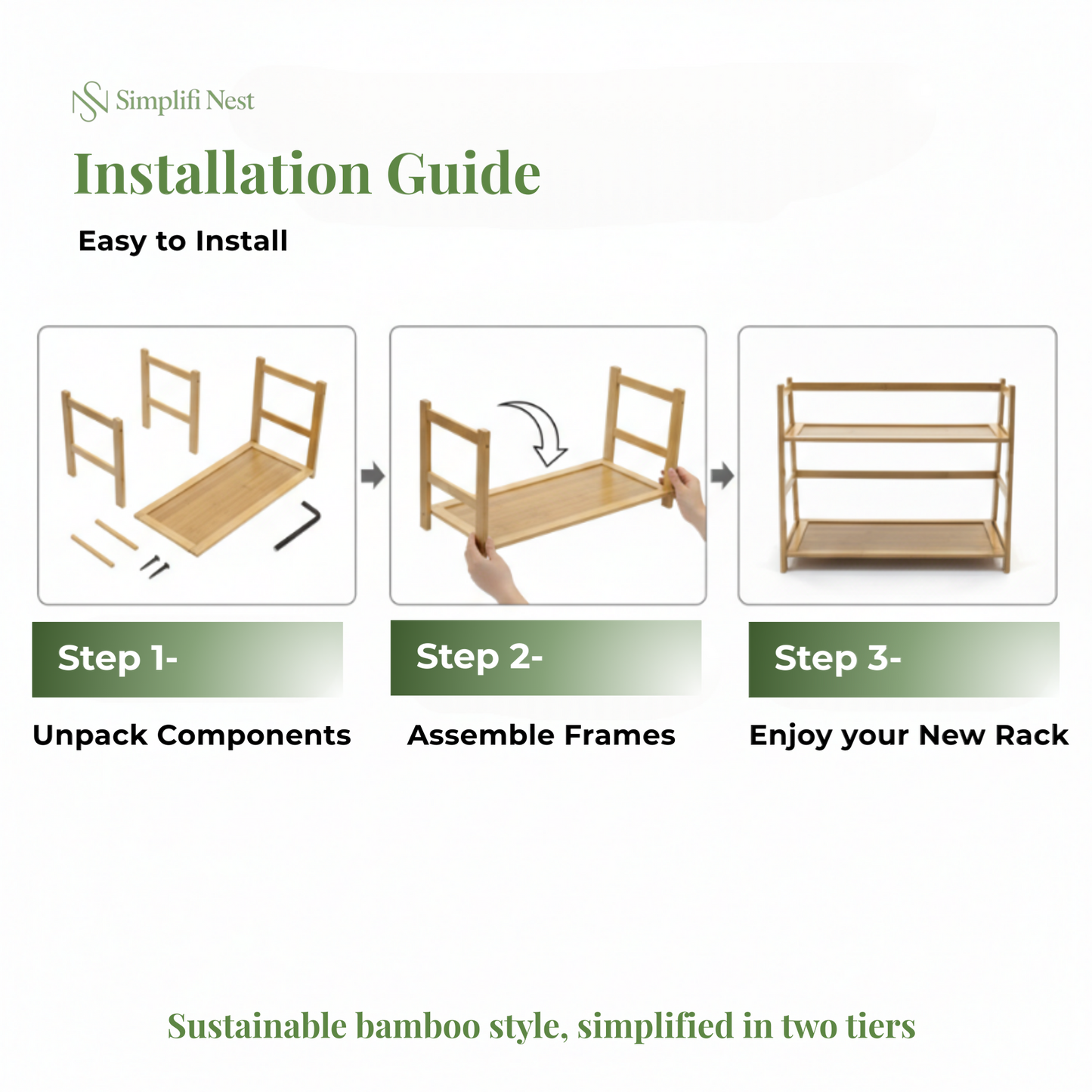 Simplifi Nest

Installation Guide

Easy to Install

Step 1-

Unpack Components

Step 2-

Assemble Frames

Step 3-

Enjoy your New Rack

Sustainable bamboo style, simplified in two tiers