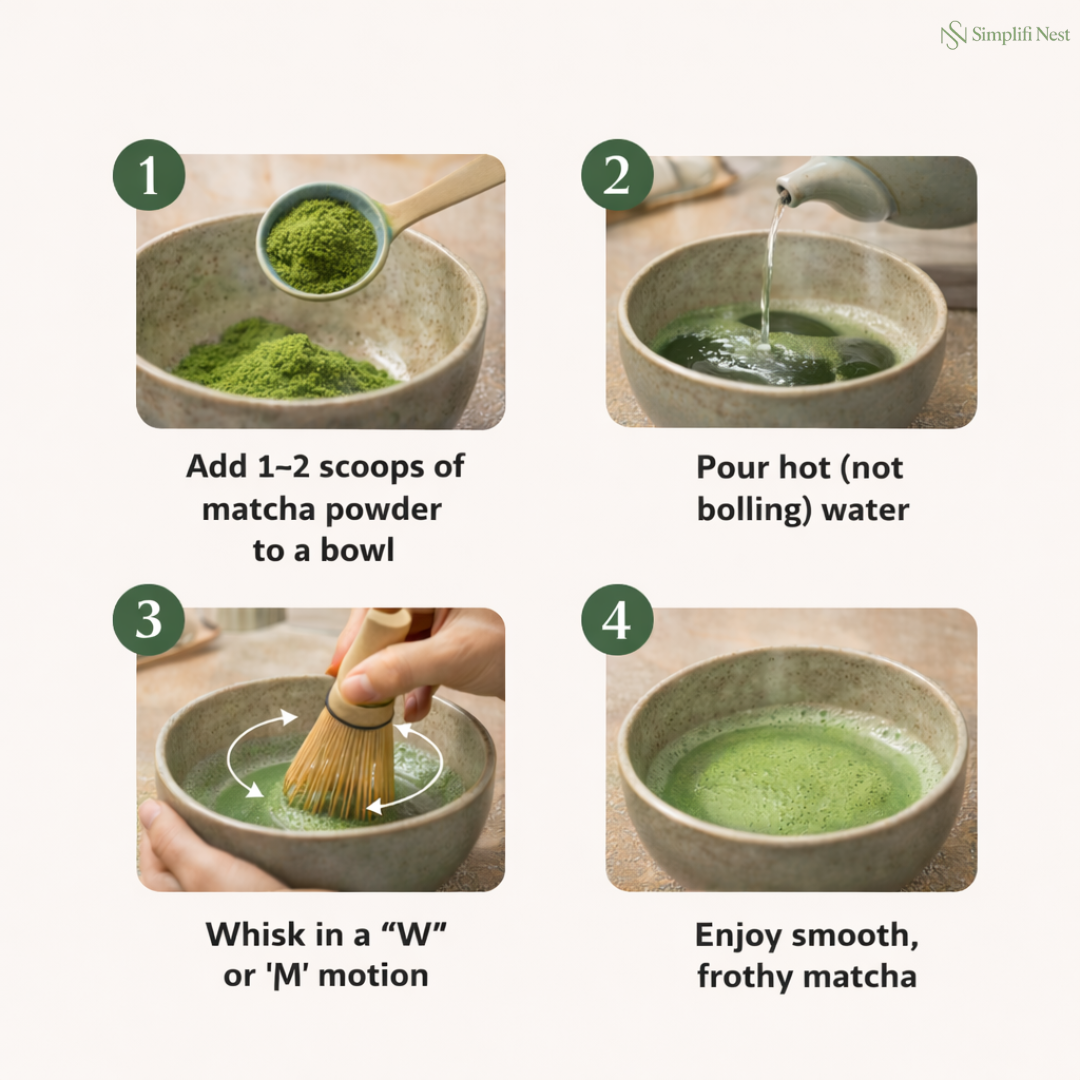 Simplifi Nest

1

Add 1–2 scoops of matcha powder to a bowl

2

Pour hot (not bolling) water

3

Whisk in a “W” or 'M' motion

4

Enjoy smooth, frothy matcha